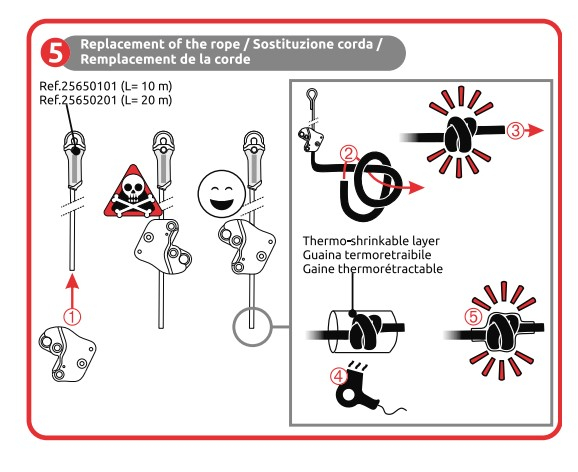 5 Replacement of the rope / Sostituzione corda / Remplacement de la corde

Ref.25650101 (L= 10 m)
Ref.25650201 (L= 20 m)

1

2

3

Thermo-shrinkable layer
Guaina termoretraibile
Gaine thermorétractable

4

5