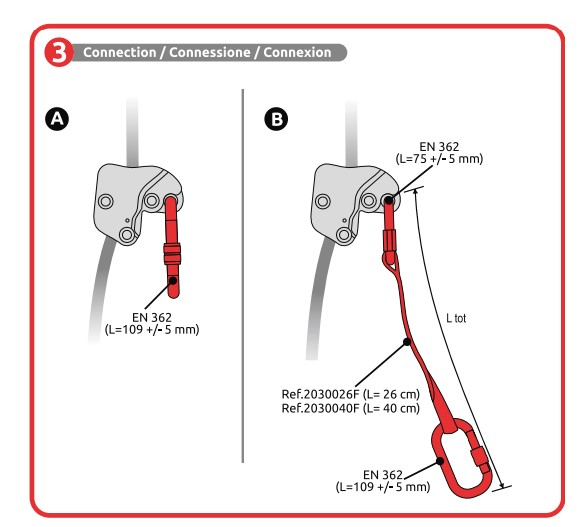 3 Connection / Connessione / Connexion

A

EN 362
(L=109 +/- 5 mm)

B

EN 362
(L=75 +/- 5 mm)

L tot

Ref.2030026F (L= 26 cm)
Ref.2030040F (L= 40 cm)

EN 362
(L=109 +/- 5 mm)