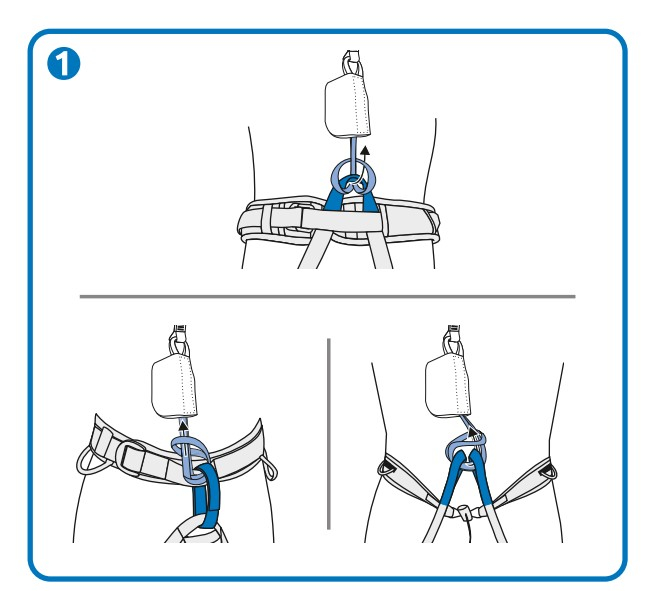 1