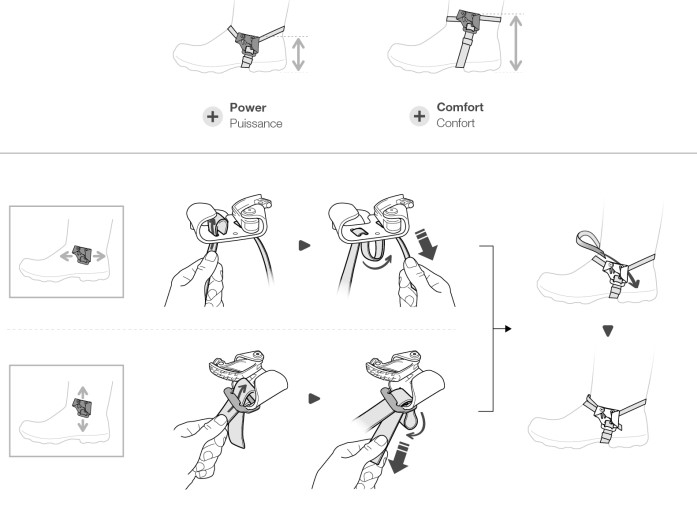 + Power
Puissance

+ Comfort
Confort