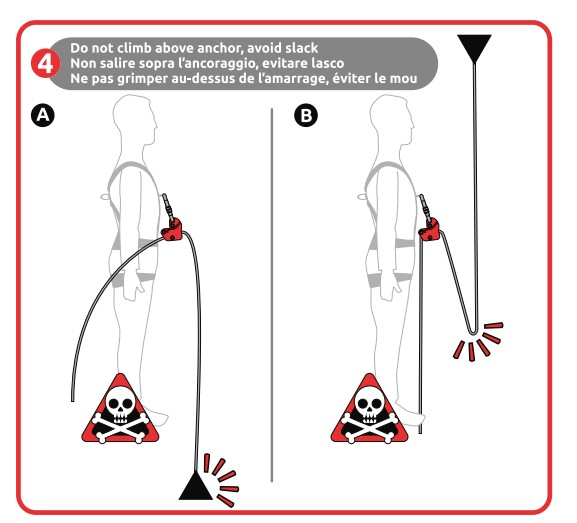 4
Do not climb above anchor, avoid slack
Non salire sopra l'ancoraggio, evitare lasco
Ne pas grimper au-dessus de l'amarrage, éviter le mou

A

B