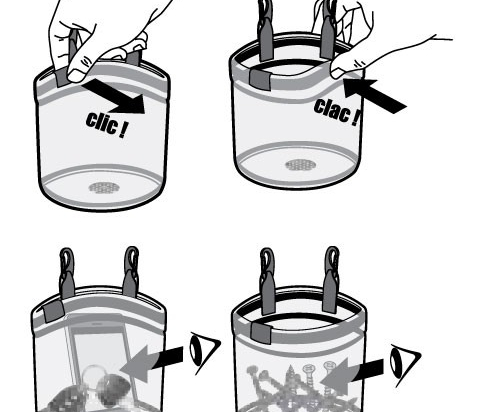 clic !

clac !