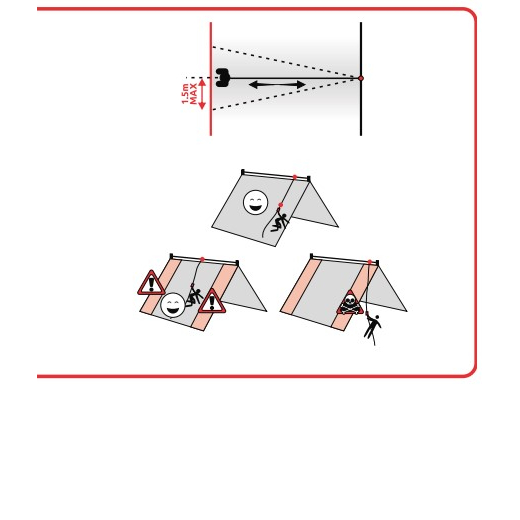 1.5m MAX