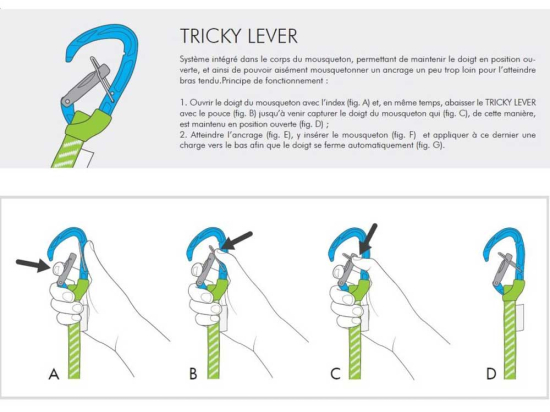 TRICKY LEVER

Système intégré dans le corps du mousqueton, permettant de maintenir le doigt en position ouverte, et ainsi de pouvoir aisément mousquetonner un ancrage un peu trop loin pour l'atteindre bras tendu.Principe de fonctionnement :

1. Ouvrir le doigt du mousqueton avec l'index (fig. A) et, en même temps, abaisser le TRICKY LEVER avec le pouce (fig. B) jusqu'à venir capturer le doigt du mousqueton qui (fig. C), de cette manière, est maintenu en position ouverte (fig. D) ;
2. Atteindre l'ancrage (fig. E), y insérer le mousqueton (fig. F) et appliquer à ce dernier une charge vers le bas afin que le doigt se ferme automatiquement (fig. G).

A

B

C

D