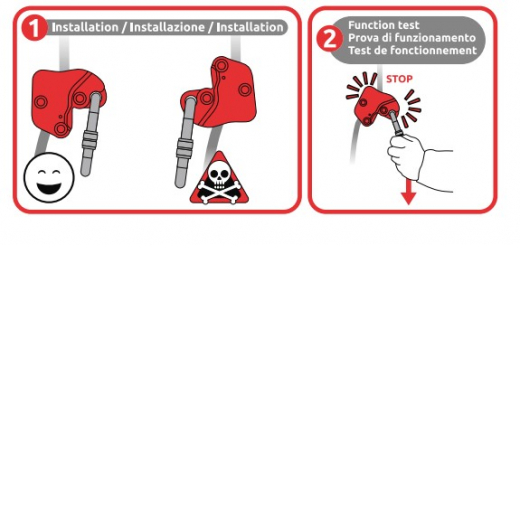 1 Installation / Installazione / Installation

2 Function test
Prova di funzionamento
Test de fonctionnement

STOP