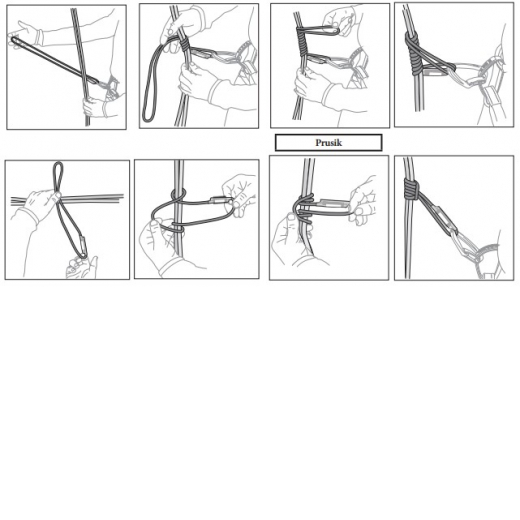 Prusik