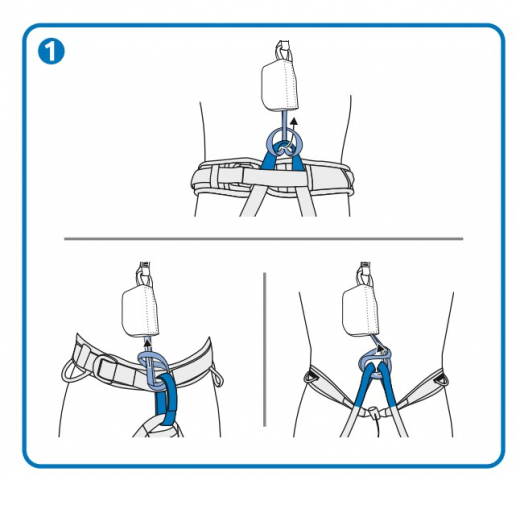 1