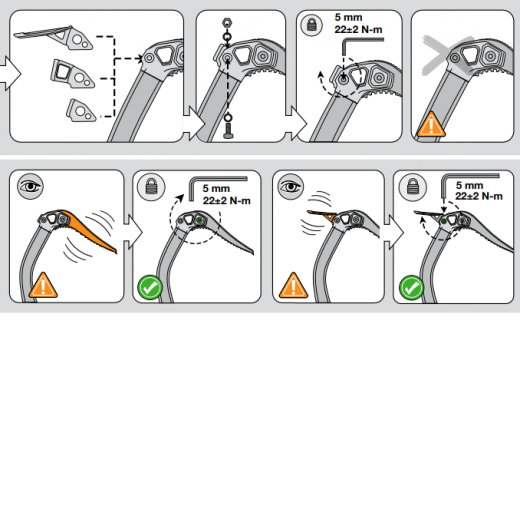 5 mm
22±2 N-m

5 mm
22±2 N-m

5 mm
22±2 N-m