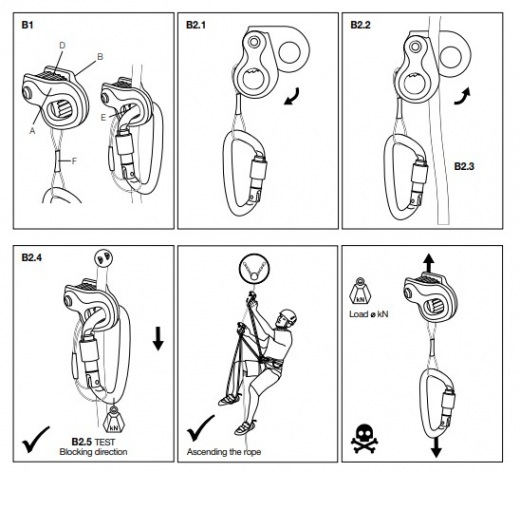 B1

D

B

A

E

F

B2.1

B2.2

B2.3

B2.4

kN

B2.5 TEST
Blocking direction

Ascending the rope

kN

Load ø kN