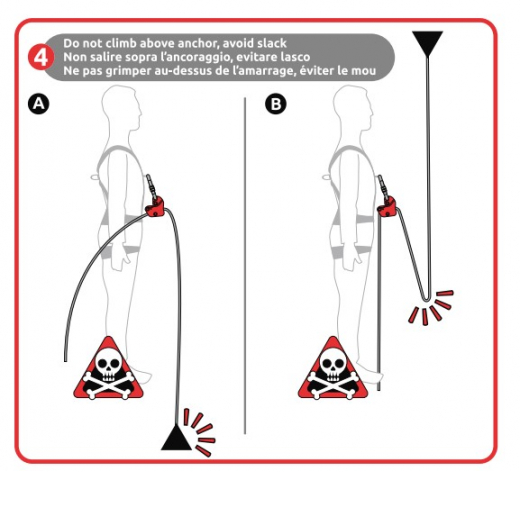 4
Do not climb above anchor, avoid slack
Non salire sopra l'ancoraggio, evitare lasco
Ne pas grimper au-dessus de l'amarrage, éviter le mou

A

B