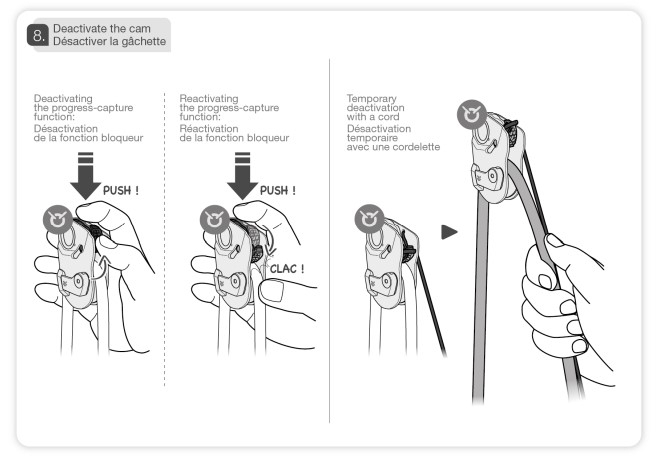 8. Deactivate the cam
Désactiver la gâchette

Deactivating the progress-capture function:
Désactivation de la fonction bloqueur

PUSH !

Reactivating the progress-capture function:
Réactivation de la fonction bloqueur

PUSH !

CLAC !

Temporary deactivation with a cord
Désactivation temporaire avec une cordelette