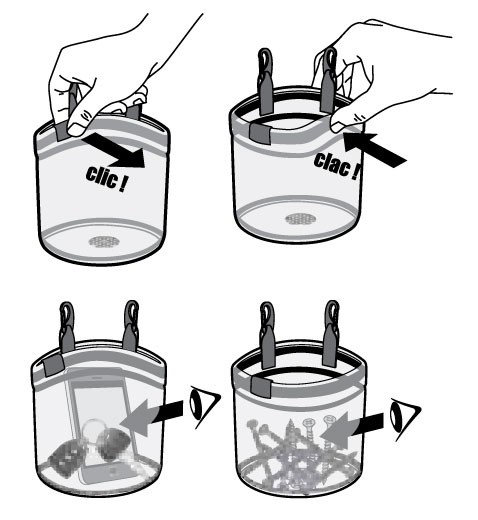 clic !

clac !