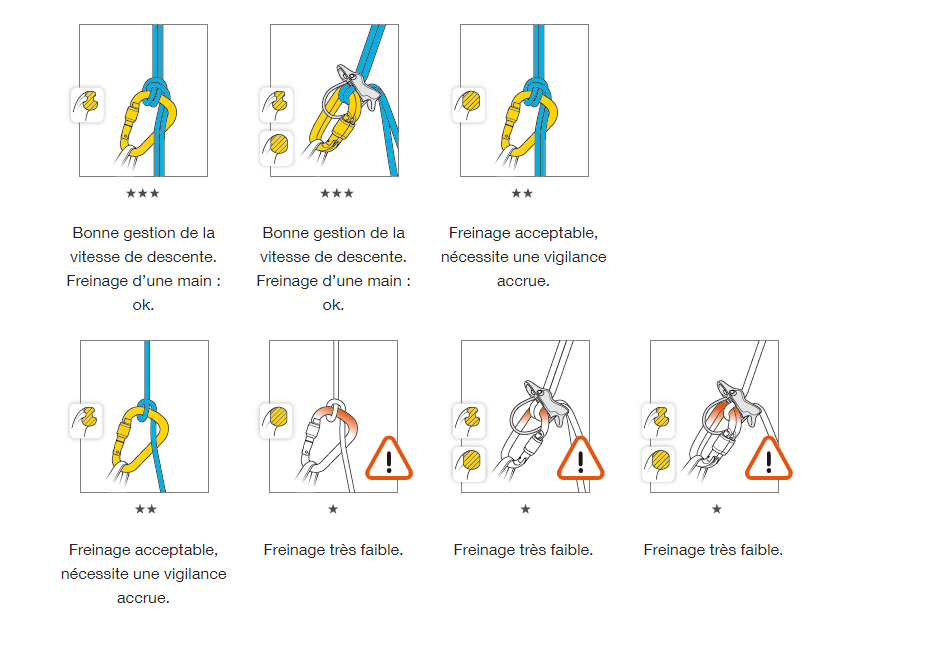 ★★★

Bonne gestion de la vitesse de descente. Freinage d'une main : ok.

★★★

Bonne gestion de la vitesse de descente. Freinage d'une main : ok.

★★

Freinage acceptable, nécessite une vigilance accrue.

★★

Freinage acceptable, nécessite une vigilance accrue.

★

Freinage très faible.

★

Freinage très faible.

★

Freinage très faible.