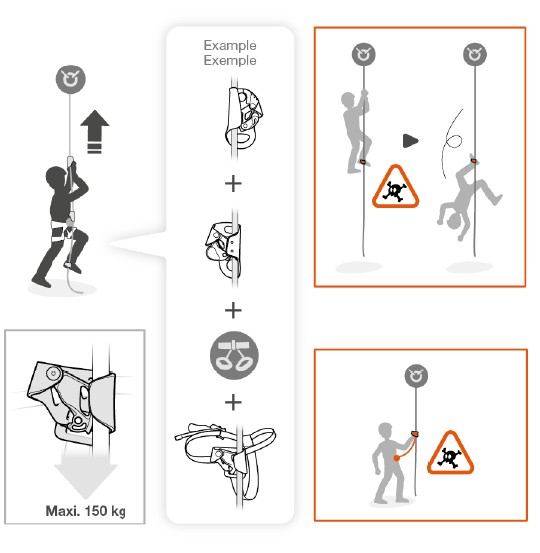 Example
Exemple

+

+

+

Maxi. 150 kg