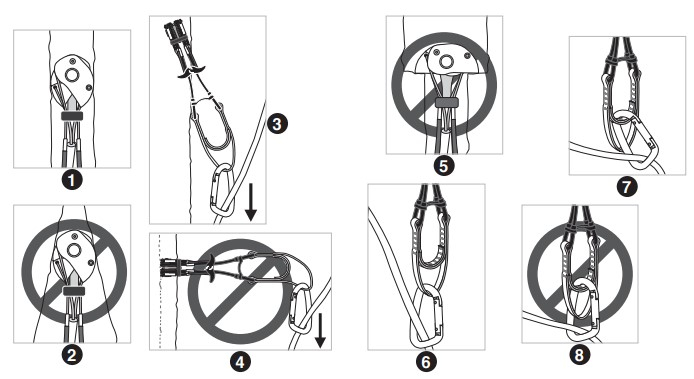 1
2
3
4
5
6
7
8