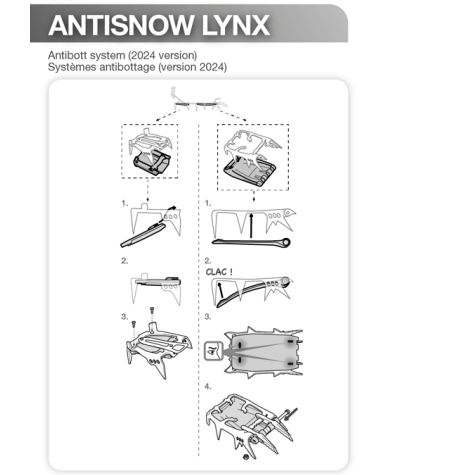 ANTISNOW LYNX

Antibott system (2024 version)
Systèmes antibottage (version 2024)

1.

2.

3.

1.

2.

CLAC !

3.

4.