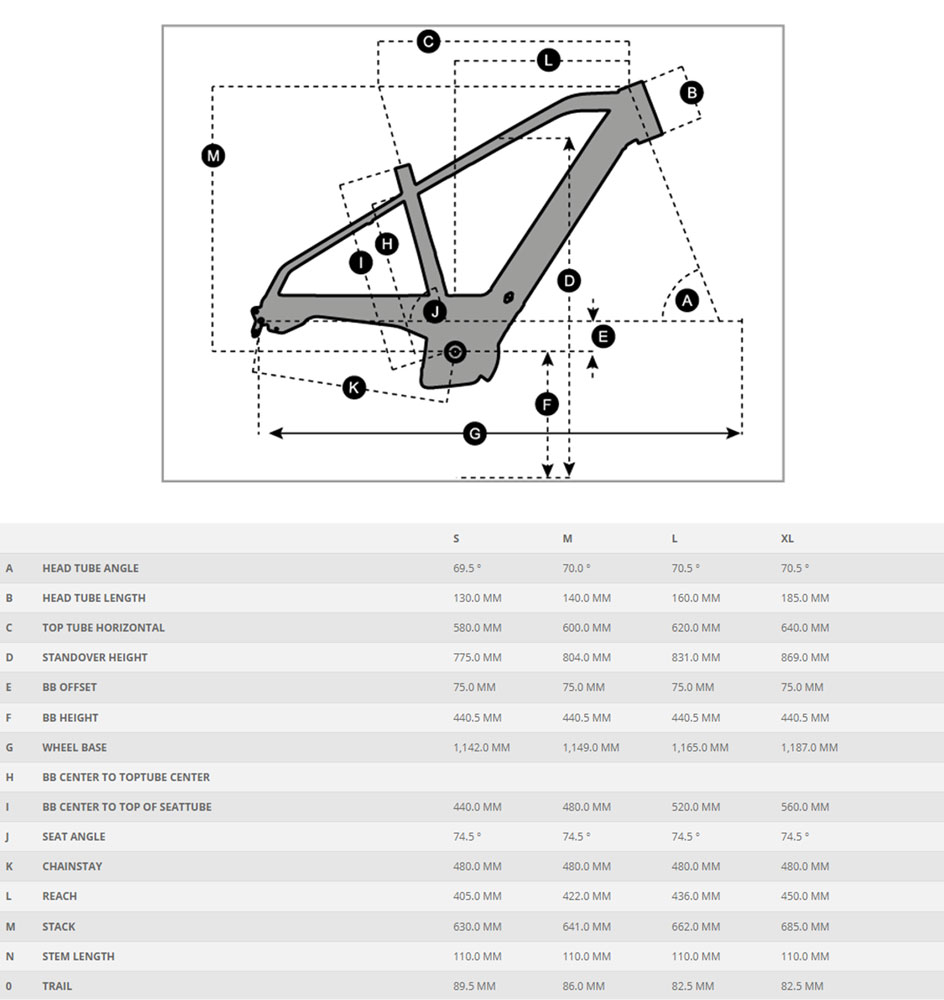 C
L
B
M
H
I
D
A
J
E
K
F
G

| | | S | M | L | XL |
|---|---|---|---|---|---|
| A | HEAD TUBE ANGLE | 69.5 ° | 70.0 ° | 70.5 ° | 70.5 ° |
| B | HEAD TUBE LENGTH | 130.0 MM | 140.0 MM | 160.0 MM | 185.0 MM |
| C | TOP TUBE HORIZONTAL | 580.0 MM | 600.0 MM | 620.0 MM | 640.0 MM |
| D | STANDOVER HEIGHT | 775.0 MM | 804.0 MM | 831.0 MM | 869.0 MM |
| E | BB OFFSET | 75.0 MM | 75.0 MM | 75.0 MM | 75.0 MM |
| F | BB HEIGHT | 440.5 MM | 440.5 MM | 440.5 MM | 440.5 MM |
| G | WHEEL BASE | 1,142.0 MM | 1,149.0 MM | 1,165.0 MM | 1,187.0 MM |
| H | BB CENTER TO TOPTUBE CENTER | | | | |
| I | BB CENTER TO TOP OF SEATTUBE | 440.0 MM | 480.0 MM | 520.0 MM | 560.0 MM |
| J | SEAT ANGLE | 74.5 ° | 74.5 ° | 74.5 ° | 74.5 ° |
| K | CHAINSTAY | 480.0 MM | 480.0 MM | 480.0 MM | 480.0 MM |
| L | REACH | 405.0 MM | 422.0 MM | 436.0 MM | 450.0 MM |
| M | STACK | 630.0 MM | 641.0 MM | 662.0 MM | 685.0 MM |
| N | STEM LENGTH | 110.0 MM | 110.0 MM | 110.0 MM | 110.0 MM |
| 0 | TRAIL | 89.5 MM | 86.0 MM | 82.5 MM | 82.5 MM |