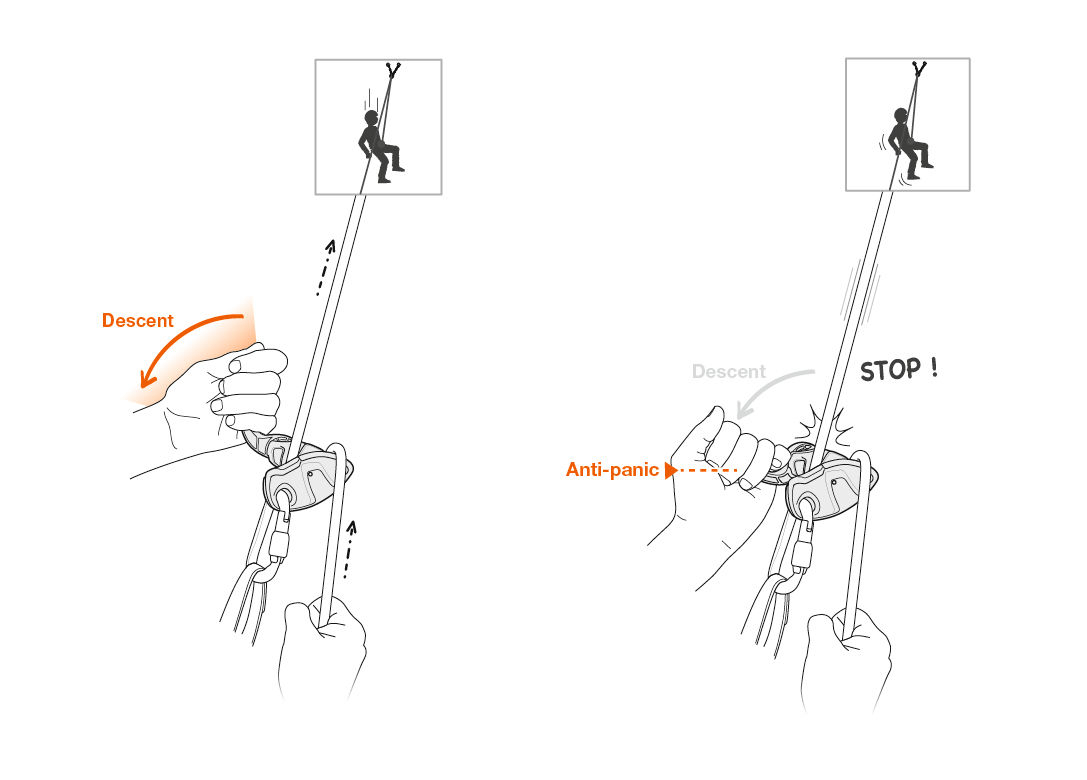 Descent

Descent

STOP !

Anti-panic