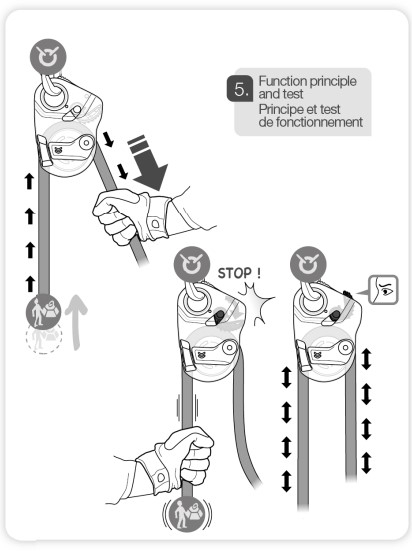 5. Function principle and test
Principe et test de fonctionnement

STOP !