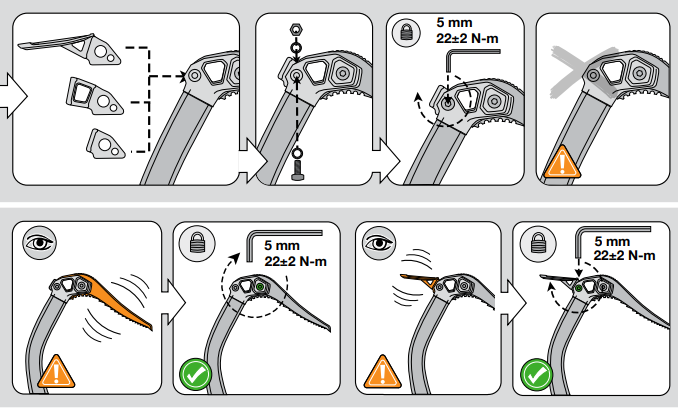 5 mm
22±2 N-m

5 mm
22±2 N-m

5 mm
22±2 N-m