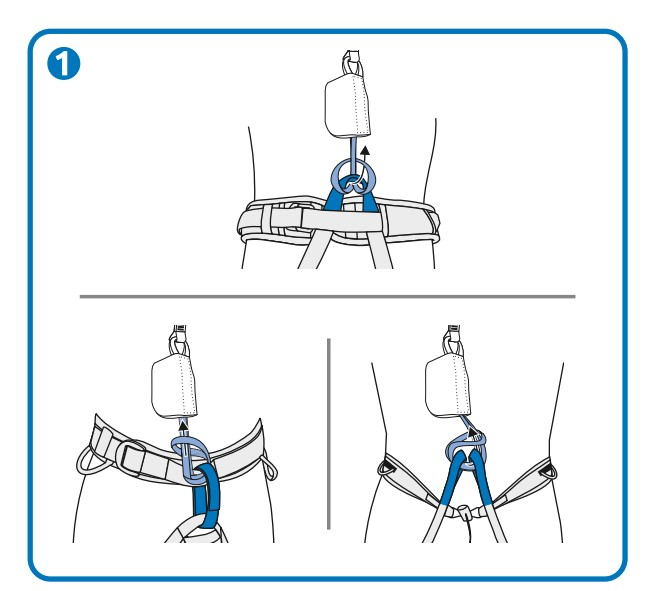 1