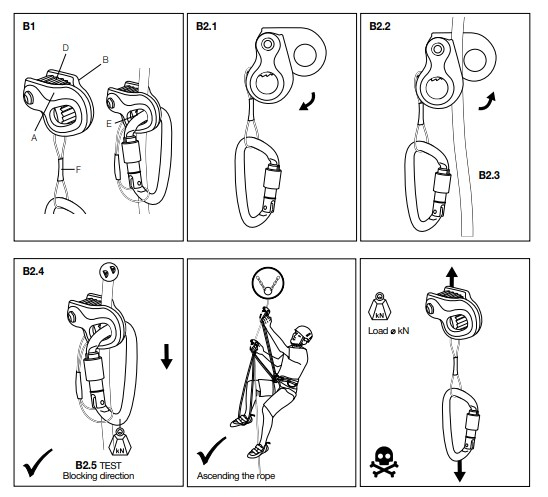 B1

D

B

A

E

F

B2.1

B2.2

B2.3

B2.4

kN

B2.5 TEST
Blocking direction

Ascending the rope

kN

Load ø kN