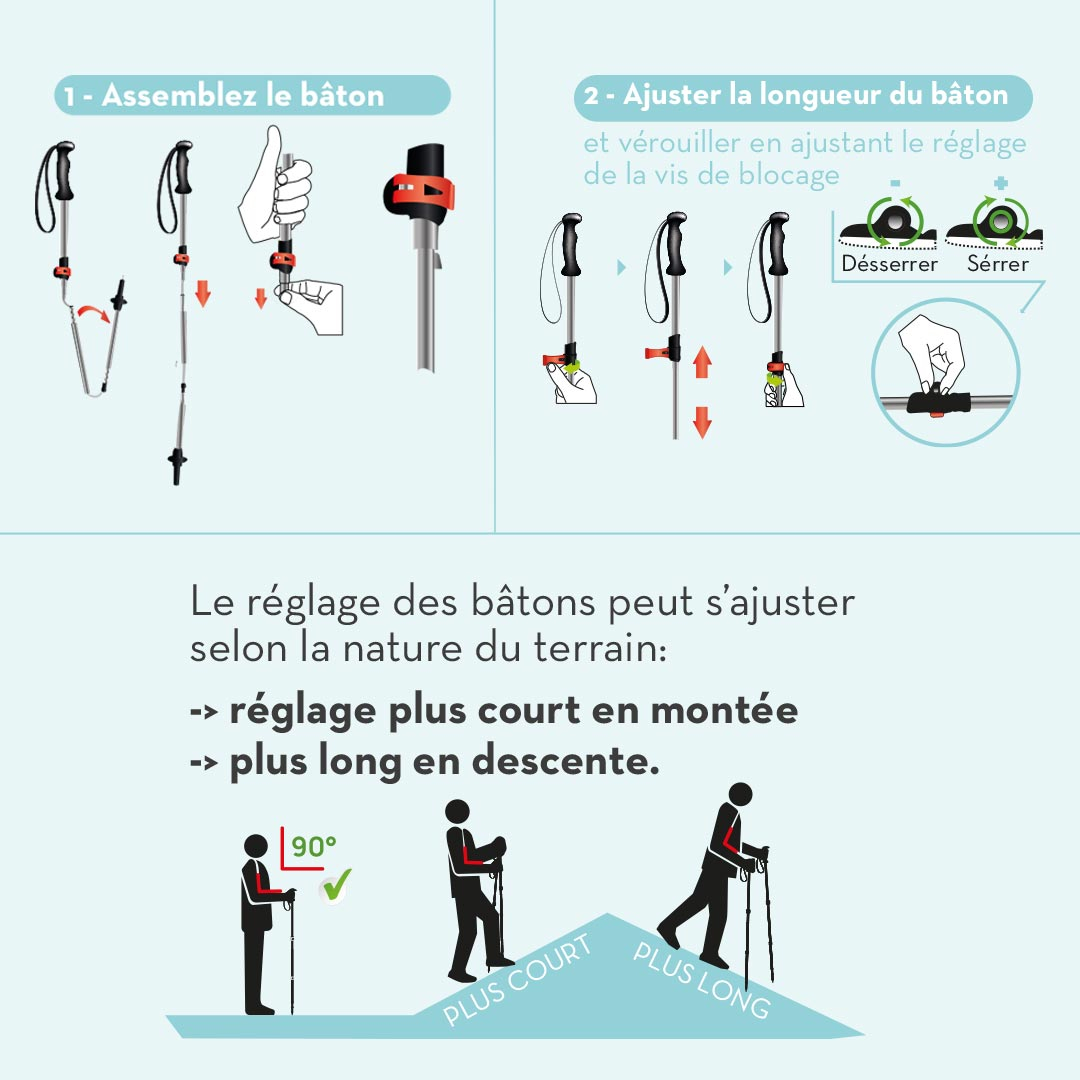 1 - Assemblez le bâton

2 - Ajuster la longueur du bâton

et vérouiller en ajustant le réglage de la vis de blocage

-

+

Désserrer

Sérrer

Le réglage des bâtons peut s'ajuster selon la nature du terrain:

-> réglage plus court en montée

-> plus long en descente.

90°

PLUS COURT

PLUS LONG